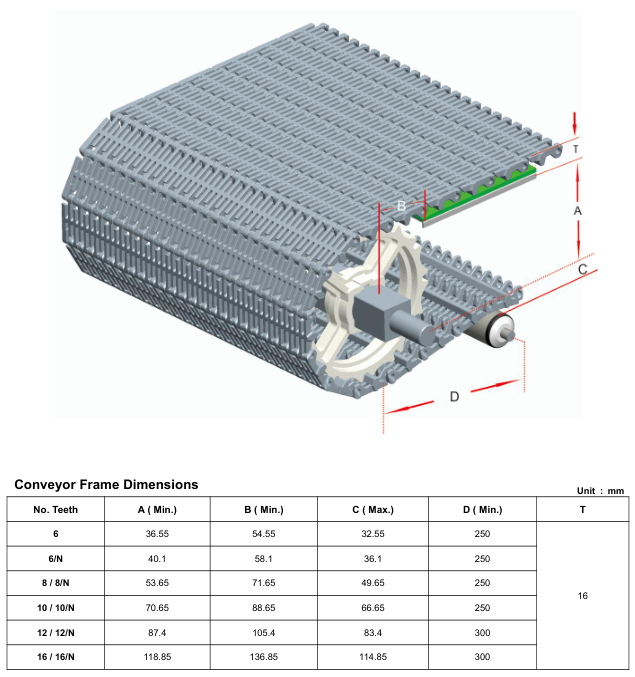 T
B
A
C
D

Conveyor Frame Dimensions

Unit : mm

| No. Teeth | A ( Min.) | B ( Min.) | C ( Max.) | D ( Min.) | T |
|---|---|---|---|---|---|
| 6 | 36.55 | 54.55 | 32.55 | 250 | 16 |
| 6/N | 40.1 | 58.1 | 36.1 | 250 | |
| 8 / 8/N | 53.65 | 71.65 | 49.65 | 250 | |
| 10 / 10/N | 70.65 | 88.65 | 66.65 | 250 | |
| 12 / 12/N | 87.4 | 105.4 | 83.4 | 300 | |
| 16 / 16/N | 118.85 | 136.85 | 114.85 | 300 | |